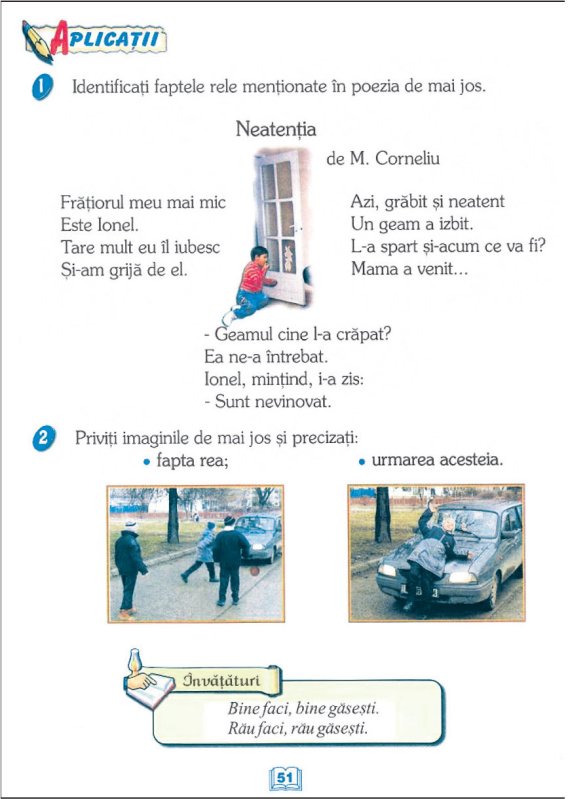 APLICAȚII

1 Identificați faptele rele menționate în poezia de mai jos.

Neatenția

de M. Corneliu

Frățiorul meu mai mic
Este Ionel.
Tare mult eu îl iubesc
Și-am grijă de el.

Azi, grăbit și neatent
Un geam a izbit.
L-a spart și-acum ce va fi?
Mama a venit...

- Geamul cine l-a crăpat?
Ea ne-a întrebat.
Ionel, mințind, i-a zis:
- Sunt nevinovat.

2 Priviți imaginile de mai jos și precizați:
• fapta rea;
• urmarea acesteia.

Învățături

Bine faci, bine găsești.
Rău faci, rău găsești.

51