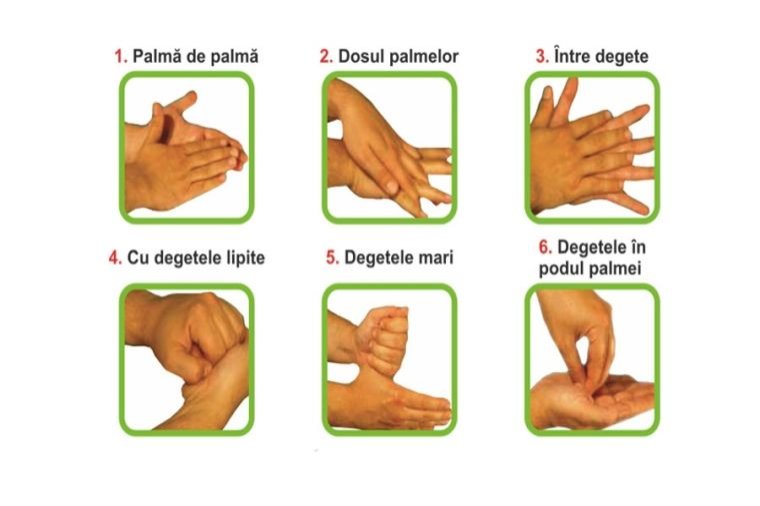 1. Palmă de palmă

2. Dosul palmelor

3. Între degete

4. Cu degetele lipite

5. Degetele mari

6. Degetele în podul palmei