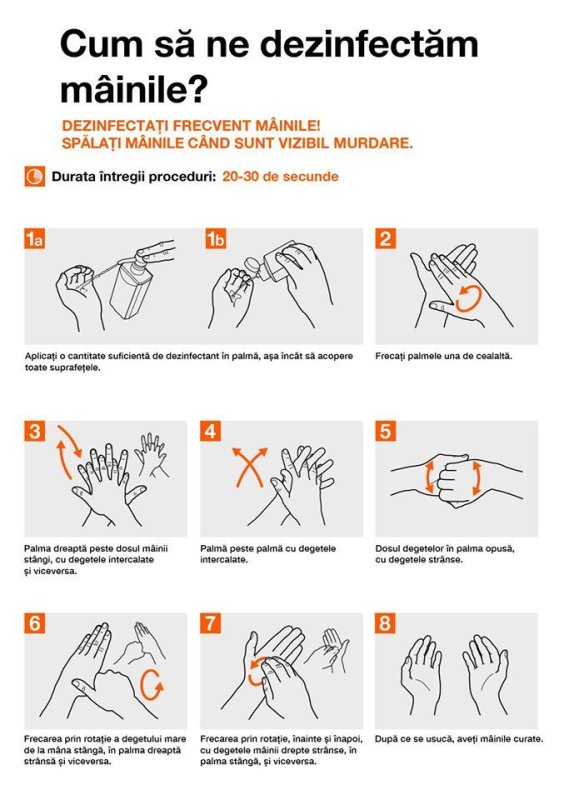 Cum să ne dezinfectăm mâinile?

DEZINFECTAȚI FRECVENT MÂINILE!
SPĂLAȚI MÂINILE CÂND SUNT VIZIBIL MURDARE.

Durata întregii proceduri: 20-30 de secunde

1a

1b

Aplicați o cantitate suficientă de dezinfectant în palmă, așa încât să acopere toate suprafețele.

2

Frecați palmele una de cealaltă.

3

Palma dreaptă peste dosul mâinii stângi, cu degetele intercalate și viceversa.

4

Palmă peste palmă cu degetele intercalate.

5

Dosul degetelor în palma opusă, cu degetele strânse.

6

Frecarea prin rotație a degetului mare de la mâna stângă, în palma dreaptă strânsă și viceversa.

7

Frecarea prin rotație, înainte și înapoi, cu degetele mâinii drepte strânse, în palma stângă, și viceversa.

8

După ce se usucă, aveți mâinile curate.