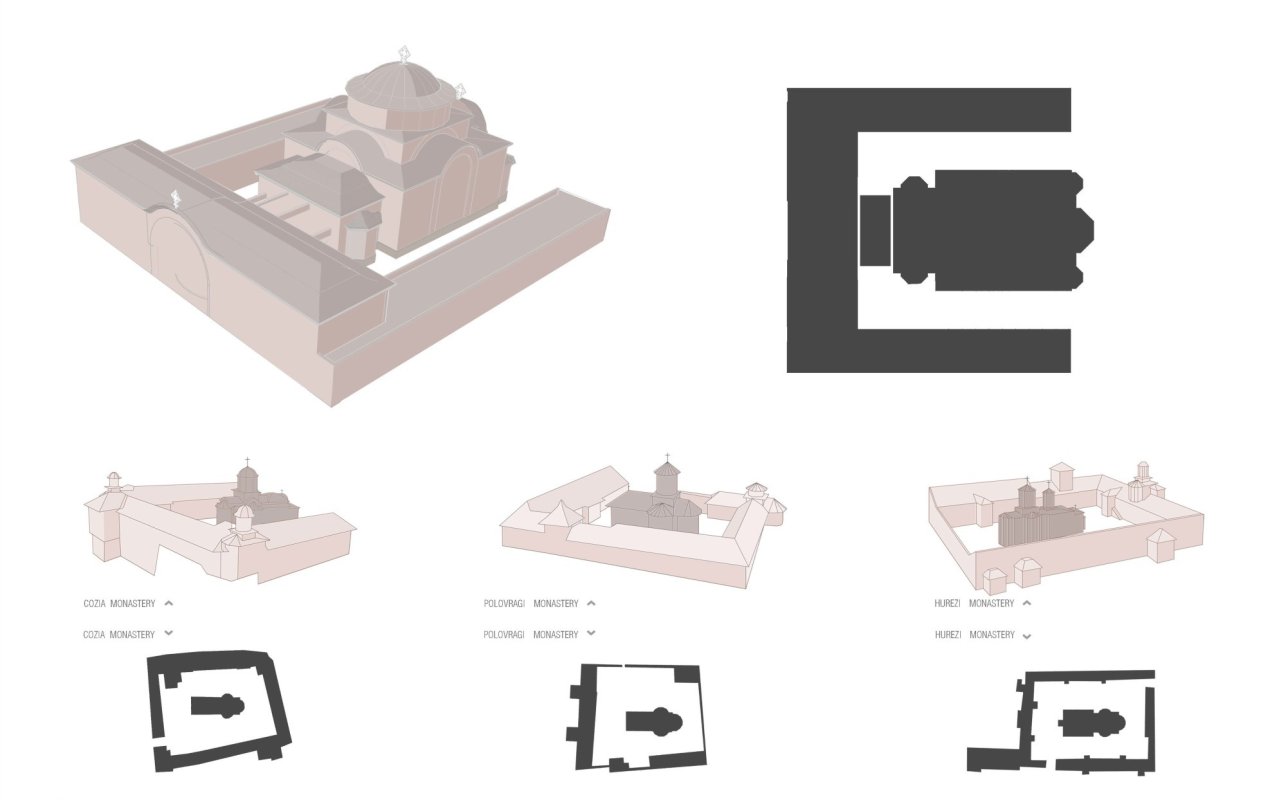 COZIA MONASTERY

COZIA MONASTERY

POLOVRAGI MONASTERY

POLOVRAGI MONASTERY

HUREZI MONASTERY

HUREZI MONASTERY